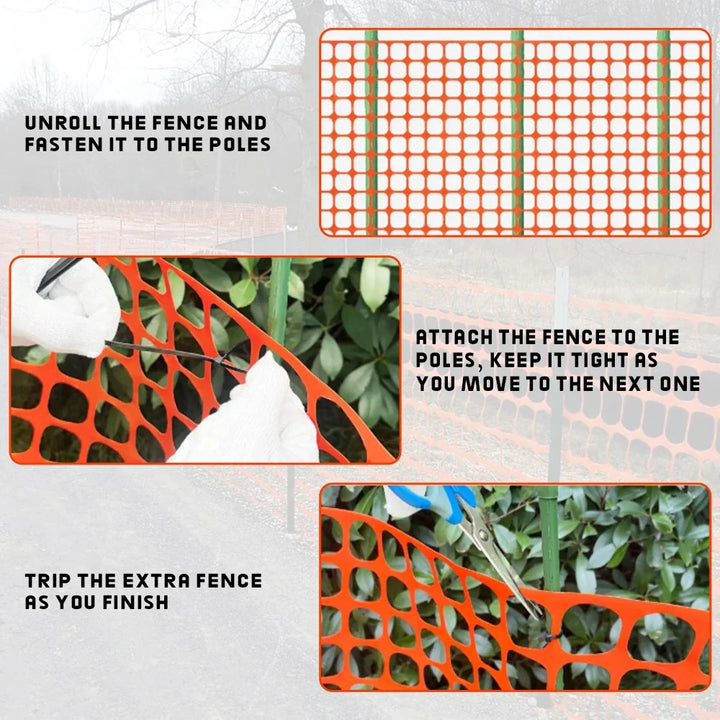 UNROLL THE FENCE AND FASTEN IT TO THE POLES

ATTACH THE FENCE TO THE POLES, KEEP IT TIGHT AS YOU MOVE TO THE NEXT ONE

TRIP THE EXTRA FENCE AS YOU FINISH